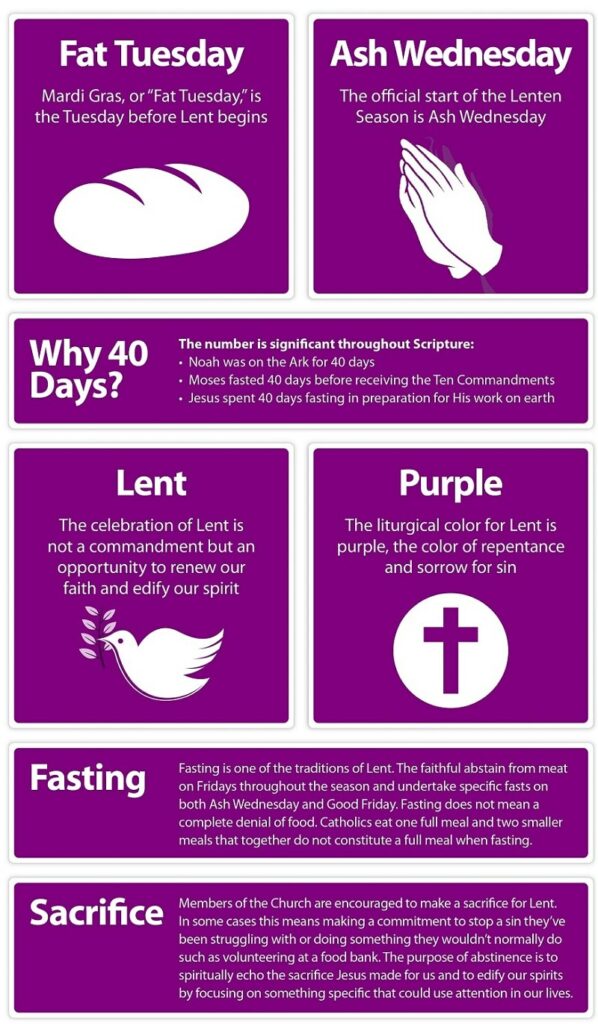 Fat Tuesday

Mardi Gras, or "Fat Tuesday," is the Tuesday before Lent begins

Ash Wednesday

The official start of the Lenten Season is Ash Wednesday

Why 40 Days?

The number is significant throughout Scripture:
• Noah was on the Ark for 40 days
• Moses fasted 40 days before receiving the Ten Commandments
• Jesus spent 40 days fasting in preparation for His work on earth

Lent

The celebration of Lent is not a commandment but an opportunity to renew our faith and edify our spirit

Purple

The liturgical color for Lent is purple, the color of repentance and sorrow for sin

Fasting

Fasting is one of the traditions of Lent. The faithful abstain from meat on Fridays throughout the season and undertake specific fasts on both Ash Wednesday and Good Friday. Fasting does not mean a complete denial of food. Catholics eat one full meal and two smaller meals that together do not constitute a full meal when fasting.

Sacrifice

Members of the Church are encouraged to make a sacrifice for Lent. In some cases this means making a commitment to stop a sin they've been struggling with or doing something they wouldn't normally do such as volunteering at a food bank. The purpose of abstinence is to spiritually echo the sacrifice Jesus made for us and to edify our spirits by focusing on something specific that could use attention in our lives.